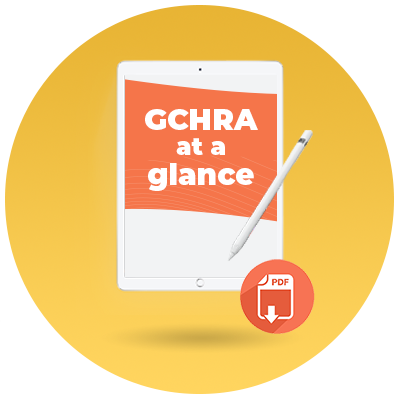 GCHRA
at a
glance

PDF