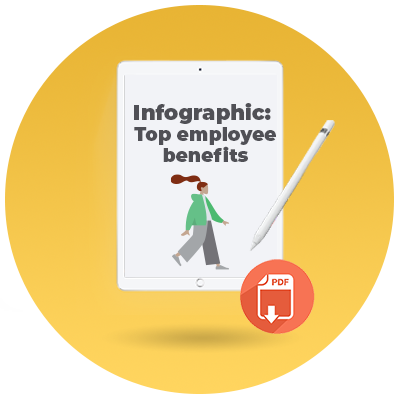 Infographic:
Top employee benefits

PDF