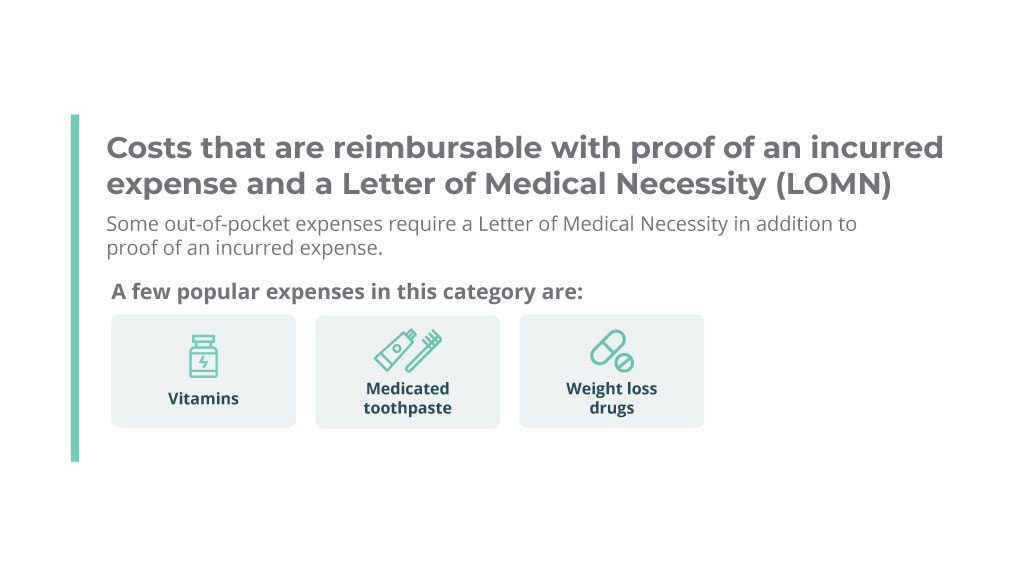 Costs that are reimbursable with proof of an incurred expense and a Letter of Medical Necessity (LOMN)

Some out-of-pocket expenses require a Letter of Medical Necessity in addition to proof of an incurred expense.

A few popular expenses in this category are:

Vitamins

Medicated toothpaste

Weight loss drugs