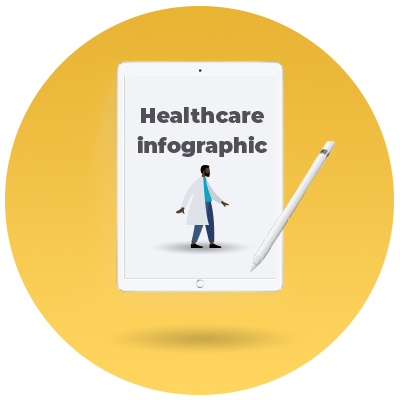 Healthcare infographic